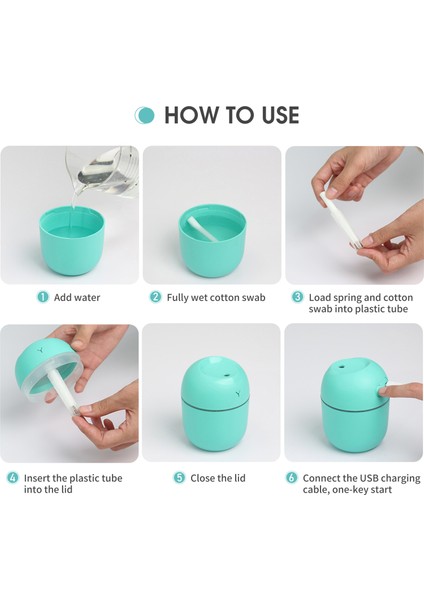 HOW TO USE

1 Add water

2 Fully wet cotton swab

3 Load spring and cotton swab into plastic tube

4 Insert the plastic tube into the lid

5 Close the lid

6 Connect the USB charging cable, one-key start