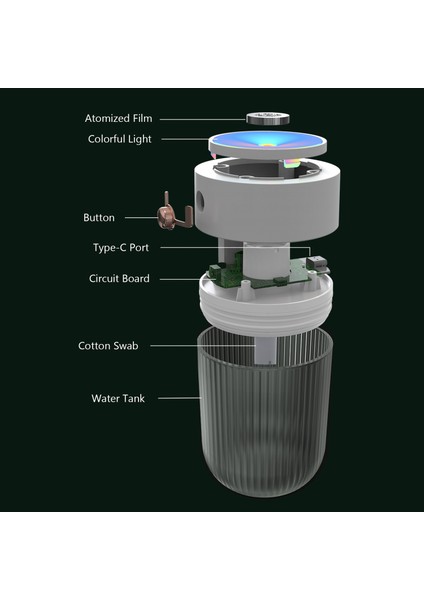 Atomized Film
Colorful Light
Button
Type-C Port
Circuit Board
Cotton Swab
Water Tank