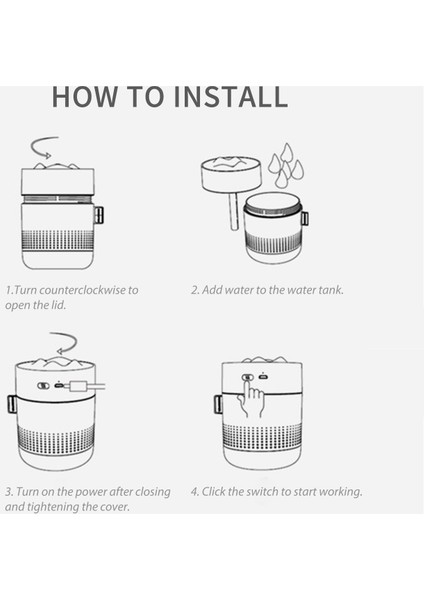 HOW TO INSTALL

1.Turn counterclockwise to open the lid.

2. Add water to the water tank.

3. Turn on the power after closing and tightening the cover.

4. Click the switch to start working.