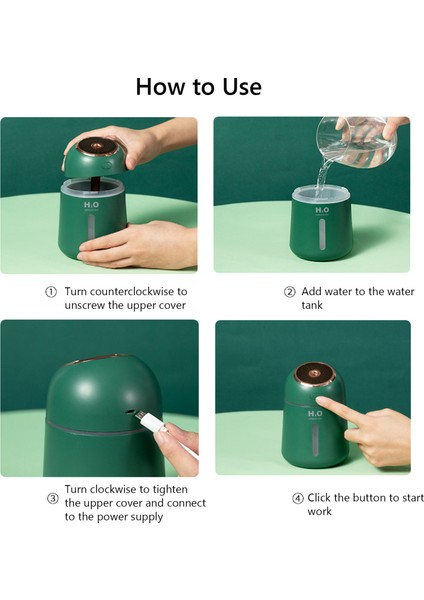 How to Use

H.O

H.O

① Turn counterclockwise to unscrew the upper cover

② Add water to the water tank

H.O

③ Turn clockwise to tighten the upper cover and connect to the power supply

④ Click the button to start work