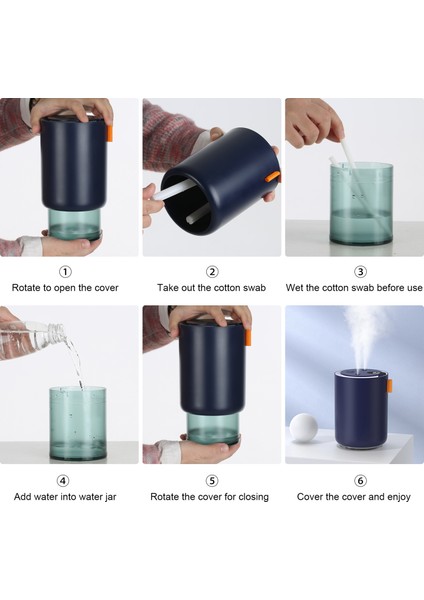 ①
Rotate to open the cover

②
Take out the cotton swab

③
Wet the cotton swab before use

④
Add water into water jar

⑤
Rotate the cover for closing

⑥
Cover the cover and enjoy