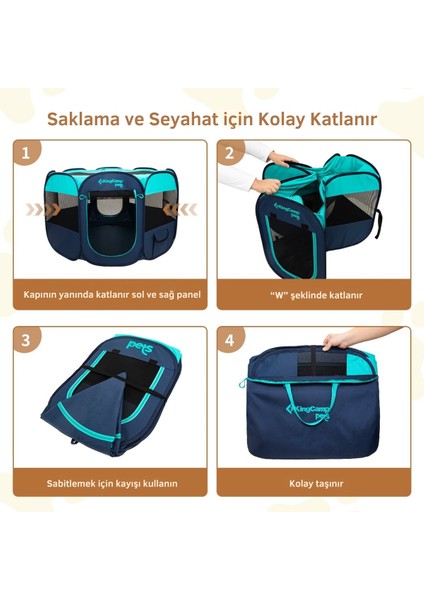 Saklama ve Seyahat için Kolay Katlanır

1

KingCamp pets

Kapının yanında katlanır sol ve sağ panel

2

KingCamp pets

"W" şeklinde katlanır

3

pets

Sabitlemek için kayışı kullanın

4

KingCamp pets

Kolay taşınır