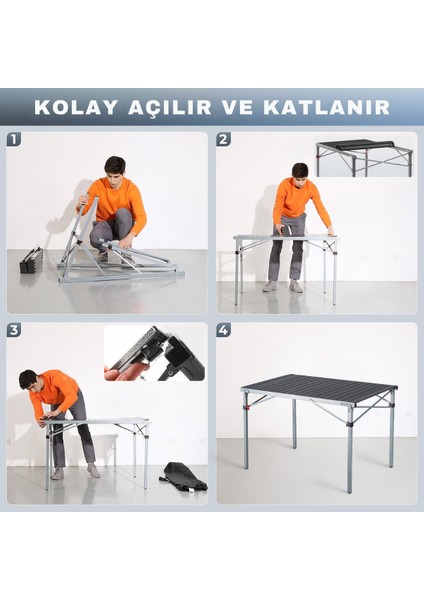 KOLAY AÇILIR VE KATLANIR

1

2

3

4