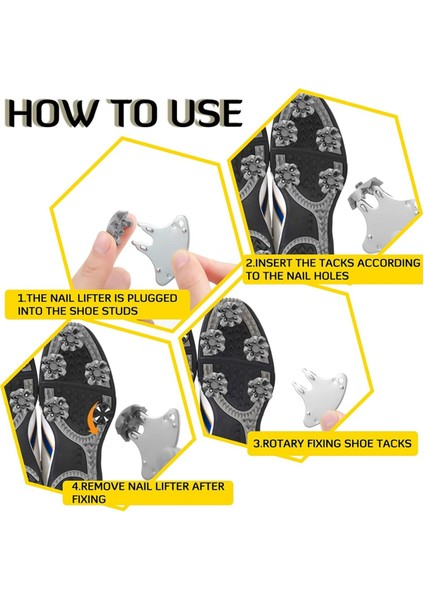 HOW TO USE

1.THE NAIL LIFTER IS PLUGGED INTO THE SHOE STUDS

2.INSERT THE TACKS ACCORDING TO THE NAIL HOLES

3.ROTARY FIXING SHOE TACKS

4.REMOVE NAIL LIFTER AFTER FIXING