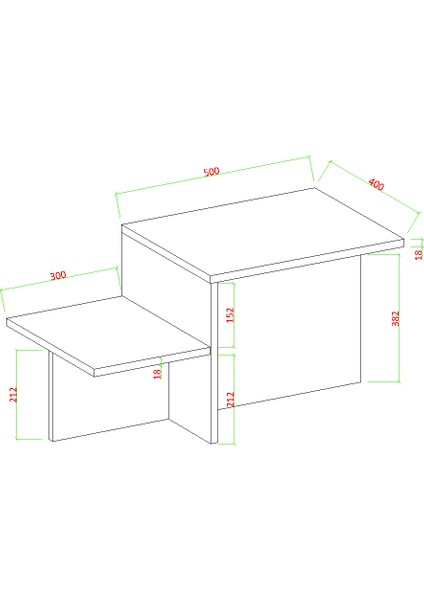 500
400
18
300
152
382
18
212
212