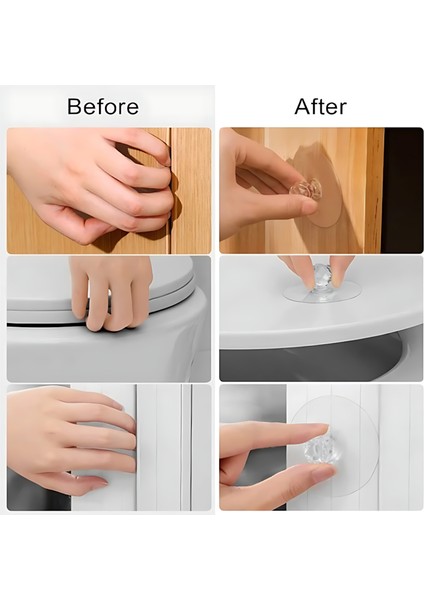 Before

After