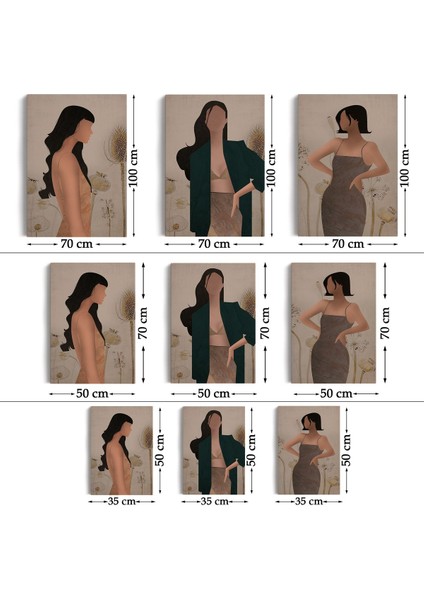 100 cm
70 cm
100 cm
70 cm
100 cm
70 cm

70 cm
50 cm
70 cm
50 cm
70 cm
50 cm

50 cm
35 cm
50 cm
35 cm
50 cm
35 cm