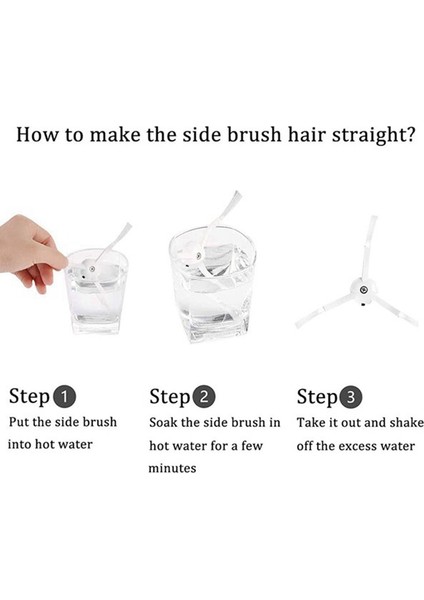 How to make the side brush hair straight?

Step 1
Put the side brush into hot water

Step 2
Soak the side brush in hot water for a few minutes

Step 3
Take it out and shake off the excess water