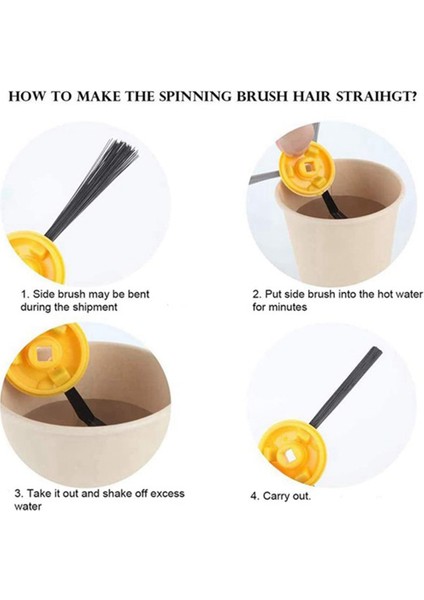 HOW TO MAKE THE SPINNING BRUSH HAIR STRAIHGT?

1. Side brush may be bent during the shipment

2. Put side brush into the hot water for minutes

3. Take it out and shake off excess water

4. Carry out.