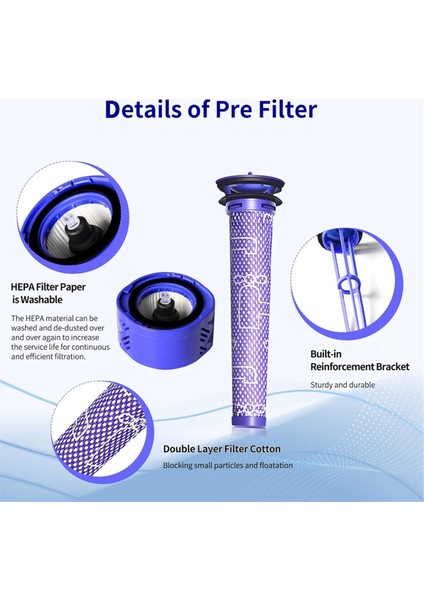 Details of Pre Filter

HEPA Filter Paper is Washable

The HEPA material can be washed and de-dusted over and over again to increase the service life for continuous and efficient filtration.

Built-in Reinforcement Bracket

Sturdy and durable

Double Layer Filter Cotton

Blocking small particles and floatation