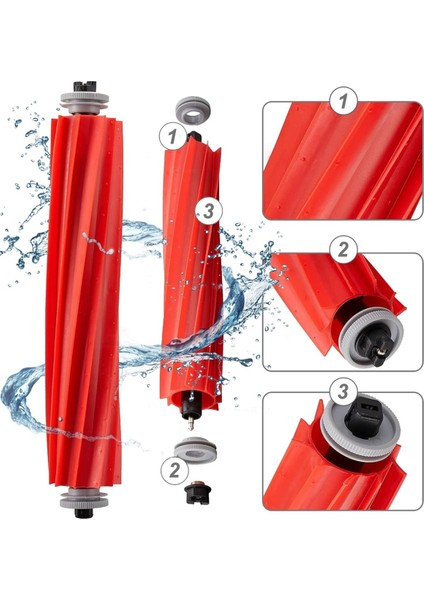 1
3
2
1
2
3