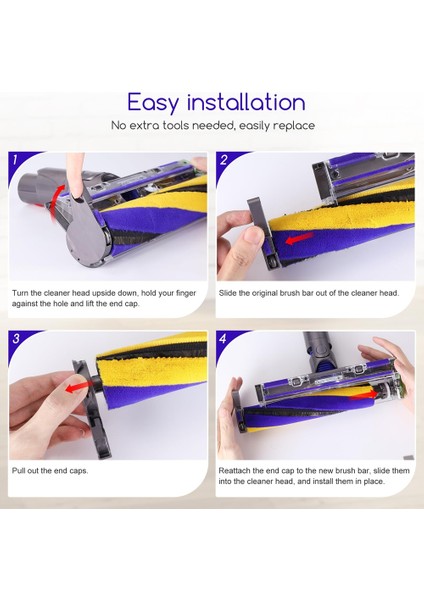 Easy installation

No extra tools needed, easily replace

1

Turn the cleaner head upside down, hold your finger against the hole and lift the end cap.

2

Slide the original brush bar out of the cleaner head.

3

Pull out the end caps.

4

Reattach the end cap to the new brush bar, slide them into the cleaner head, and install them in place.