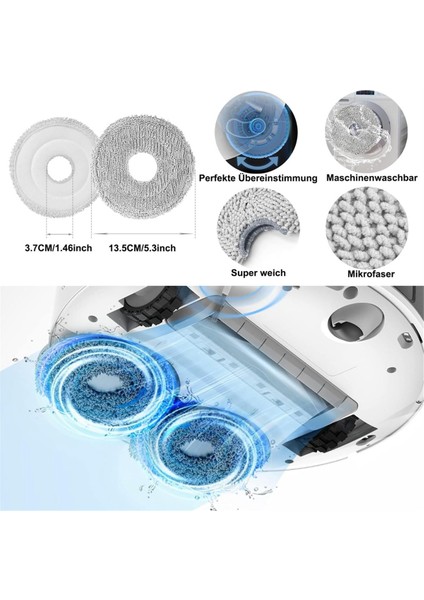 3.7CM/1.46inch

13.5CM/5.3inch

Perfekte Übereinstimmung

Maschinenwaschbar

Super weich

Mikrofaser