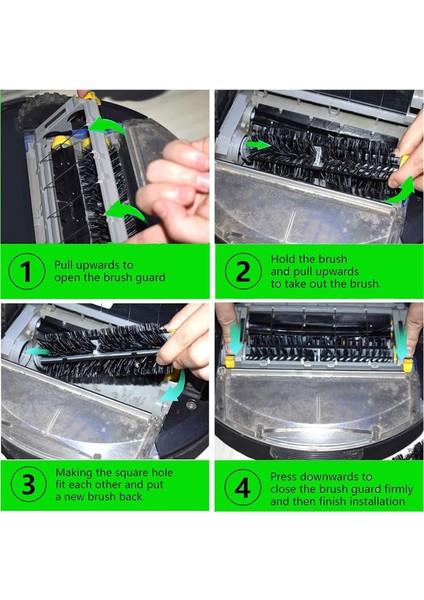 1 Pull upwards to open the brush guard

2 Hold the brush and pull upwards to take out the brush.

3 Making the square hole fit each other and put a new brush back.

4 Press downwards to close the brush guard firmly and then finish installation