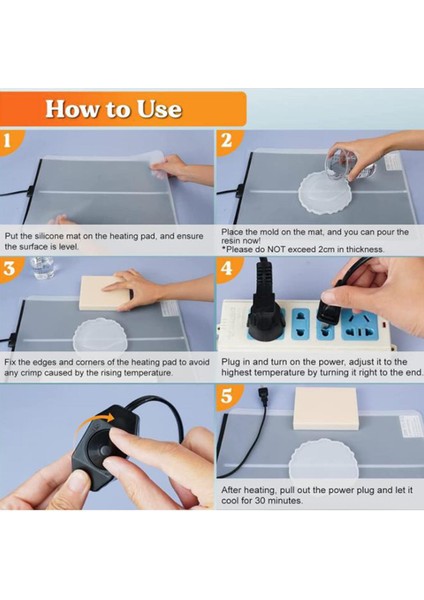 How to Use

1

Put the silicone mat on the heating pad, and ensure the surface is level.

2

Place the mold on the mat, and you can pour the resin now!
*Please do NOT exceed 2cm in thickness.

3

Fix the edges and corners of the heating pad to avoid any crimp caused by the rising temperature.

4

Plug in and turn on the power, adjust it to the highest temperature by turning it right to the end.

5

After heating, pull out the power plug and let it cool for 30 minutes.