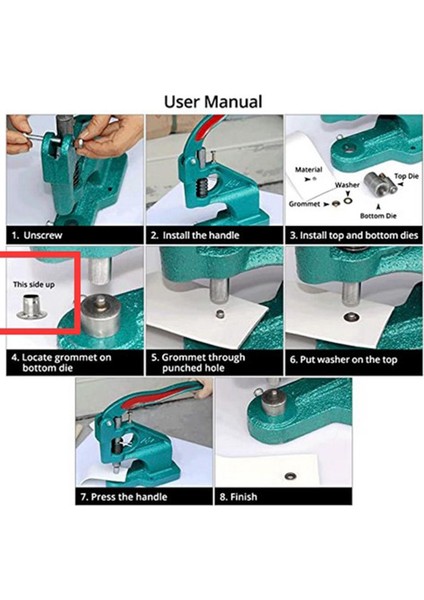 User Manual

1. Unscrew

2. Install the handle

Material
Washer
Top Die
Grommet
Bottom Die

3. Install top and bottom dies

This side up

4. Locate grommet on bottom die

5. Grommet through punched hole

6. Put washer on the top

7. Press the handle

8. Finish