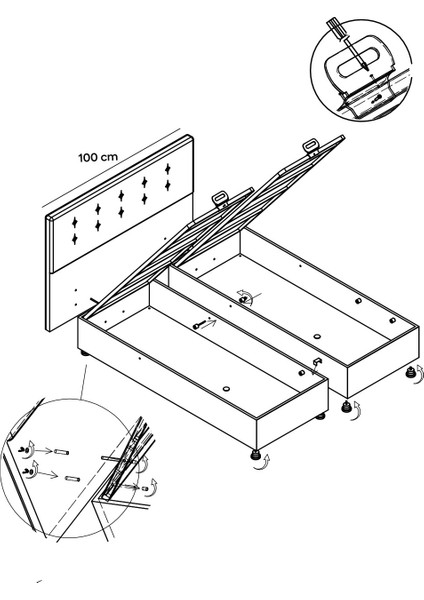 100 cm