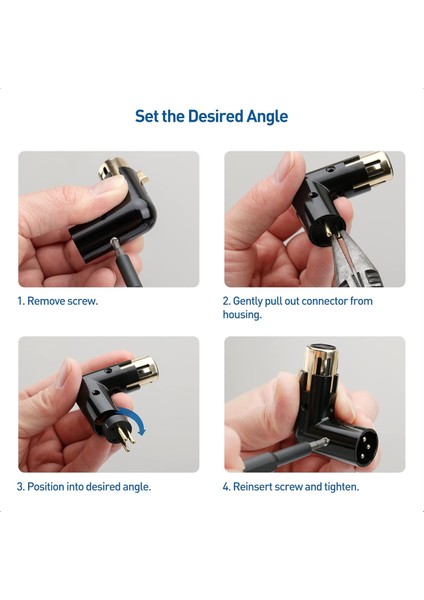 Set the Desired Angle

1. Remove screw.

2. Gently pull out connector from housing.

3. Position into desired angle.

4. Reinsert screw and tighten.