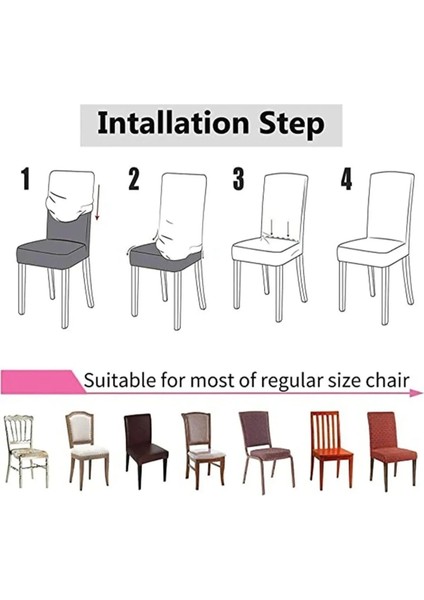 Intallation Step

1

2

3

4

Suitable for most of regular size chair