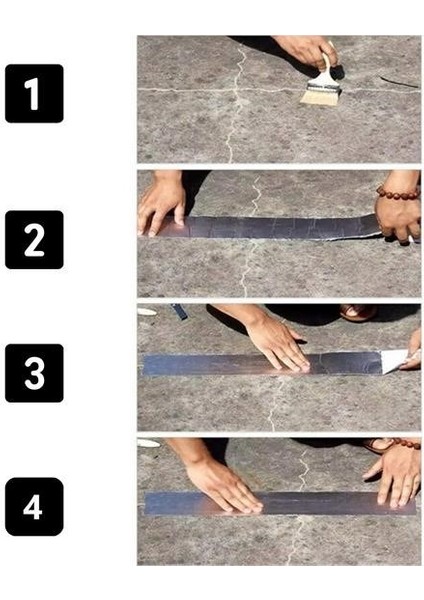 1

2

3

4