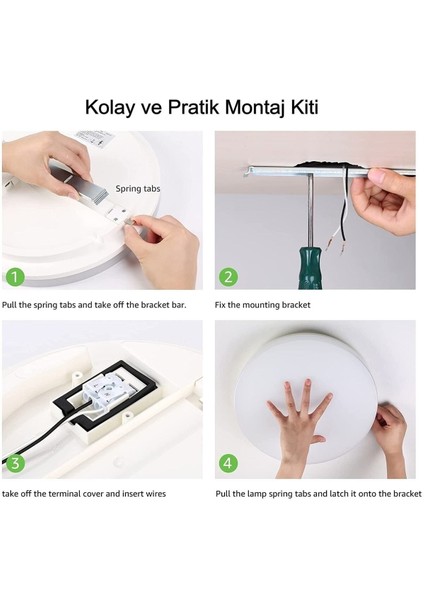 Kolay ve Pratik Montaj Kiti

Spring tabs

1

Pull the spring tabs and take off the bracket bar.

2

Fix the mounting bracket

3

take off the terminal cover and insert wires

4

Pull the lamp spring tabs and latch it onto the bracket