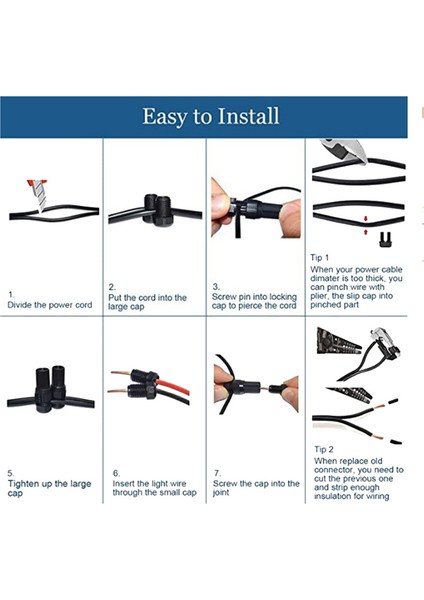 Easy to Install

1.
Divide the power cord

2.
Put the cord into the large cap

3.
Screw pin into locking cap to pierce the cord

Tip 1
When your power cable dimater is too thick, you can pinch wire with plier, the slip cap into pinched part

5.
Tighten up the large cap

6.
Insert the light wire through the small cap

7.
Screw the cap into the joint

Tip 2
When replace old connector, you need to cut the previous one and strip enough insulation for wiring