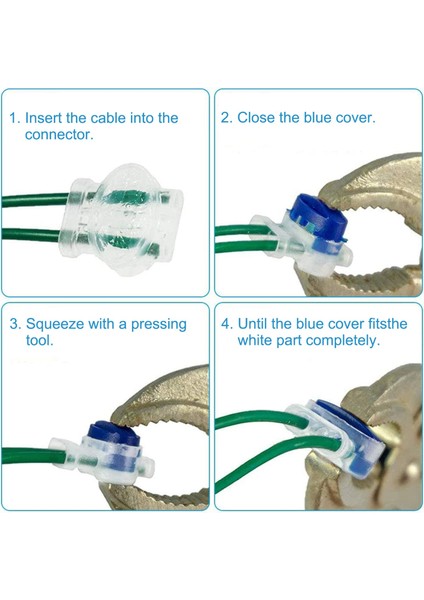 1. Insert the cable into the connector.

2. Close the blue cover.

3. Squeeze with a pressing tool.

4. Until the blue cover fitsthe white part completely.