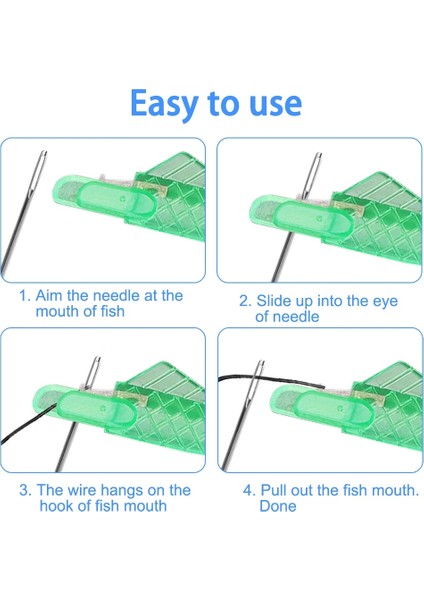 Easy to use

1. Aim the needle at the mouth of fish

2. Slide up into the eye of needle

3. The wire hangs on the hook of fish mouth

4. Pull out the fish mouth. Done