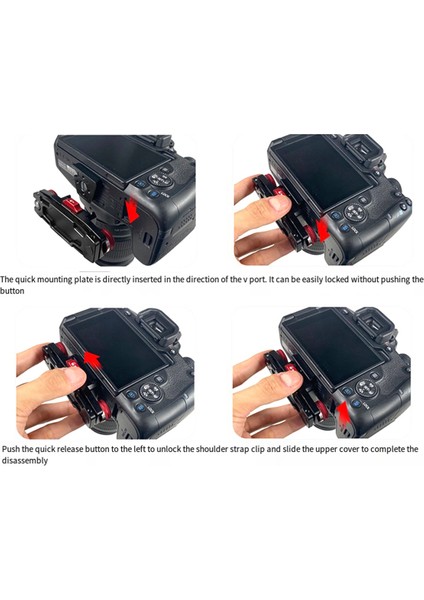 The quick mounting plate is directly inserted in the direction of the v port. It can be easily locked without pushing the button

Push the quick release button to the left to unlock the shoulder strap clip and slide the upper cover to complete the disassembly