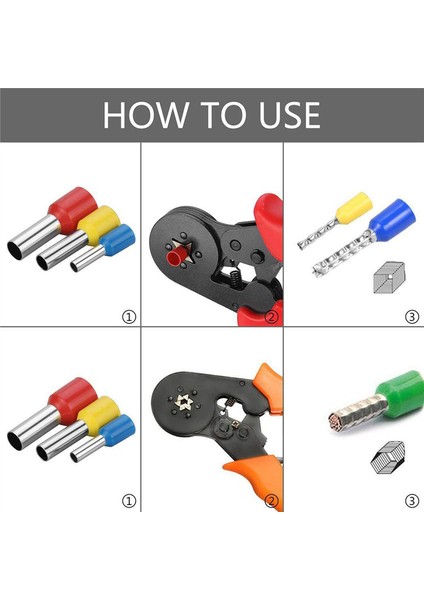 HOW TO USE

①

②

③

①

②

③