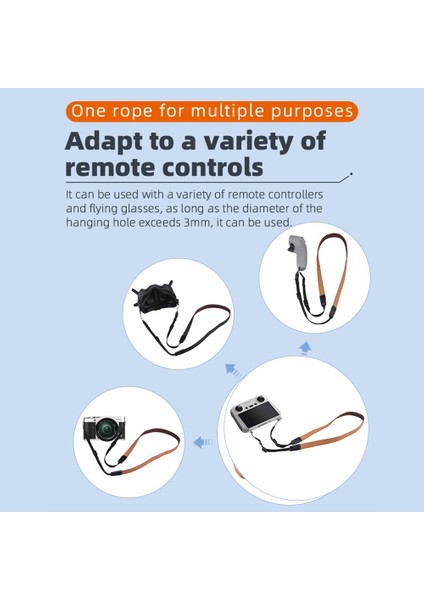 One rope for multiple purposes

Adapt to a variety of remote controls

It can be used with a variety of remote controllers and flying glasses, as long as the diameter of the hanging hole exceeds 3mm, it can be used.