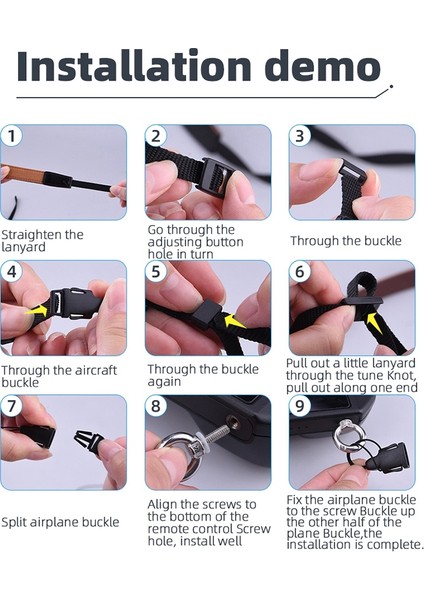 Installation demo

1
Straighten the lanyard

2
Go through the adjusting button hole in turn

3
Through the buckle

4
Through the aircraft buckle

5
Through the buckle again

6
Pull out a little lanyard through the tune Knot, pull out along one end

7
Split airplane buckle

8
Align the screws to the bottom of the remote control Screw hole, install well

9
Fix the airplane buckle to the screw Buckle up the other half of the plane Buckle,the installation is complete.