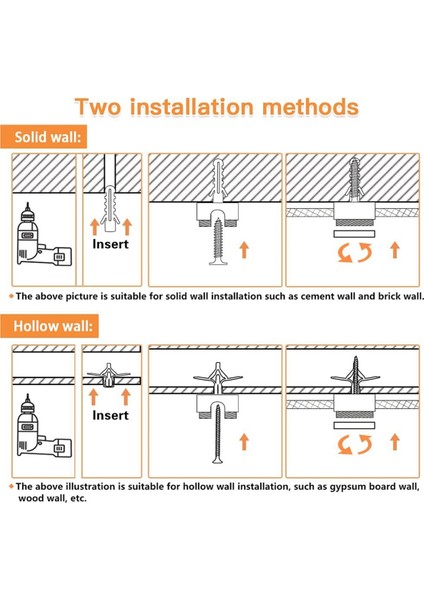 Two installation methods

Solid wall:

Insert

◆ The above picture is suitable for solid wall installation such as cement wall and brick wall.

Hollow wall:

Insert

◆ The above illustration is suitable for hollow wall installation, such as gypsum board wall, wood wall, etc.