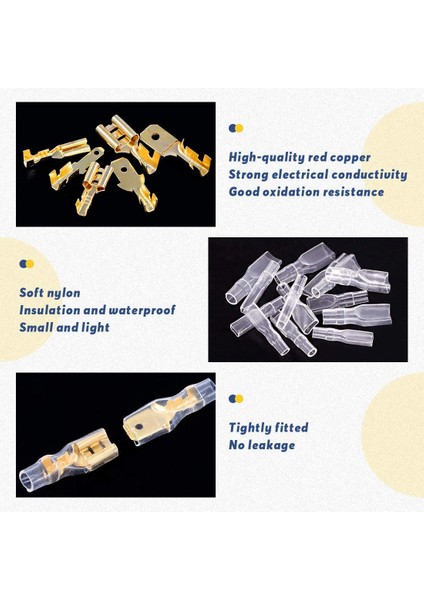 High-quality red copper
Strong electrical conductivity
Good oxidation resistance

Soft nylon
Insulation and waterproof
Small and light

Tightly fitted
No leakage