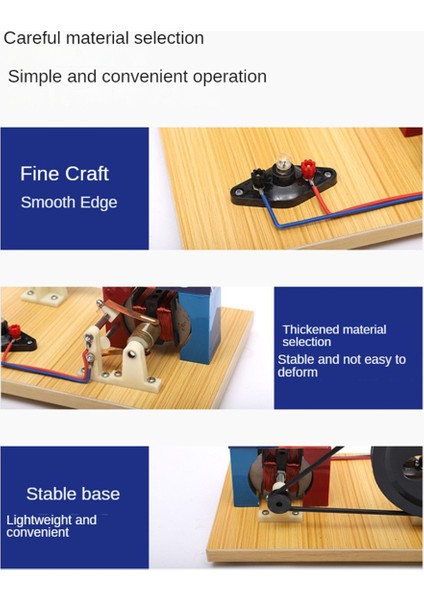 Careful material selection

Simple and convenient operation

Fine Craft

Smooth Edge

Thickened material selection

Stable and not easy to deform

Stable base

Lightweight and convenient