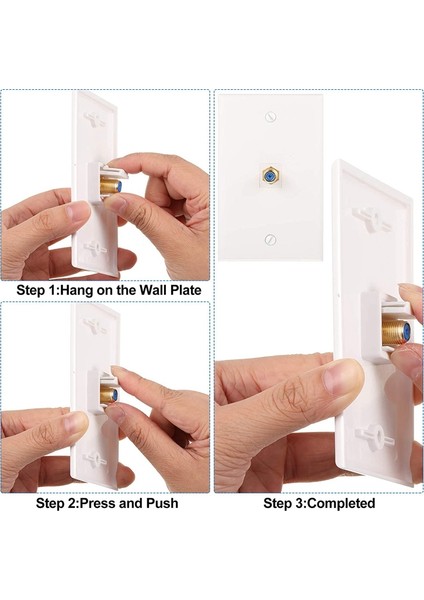 Step 1:Hang on the Wall Plate

Step 2:Press and Push

Step 3:Completed