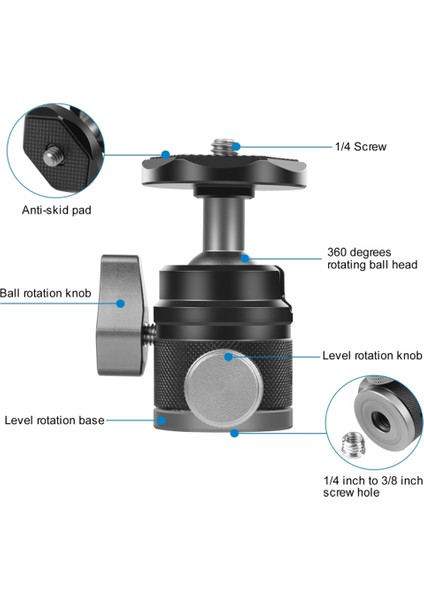 1/4 Screw

Anti-skid pad

360 degrees rotating ball head

Ball rotation knob

Level rotation knob

Level rotation base

1/4 inch to 3/8 inch screw hole