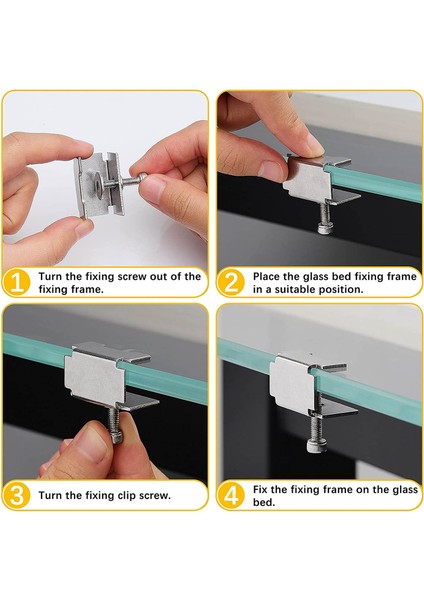 1 Turn the fixing screw out of the fixing frame.

2 Place the glass bed fixing frame in a suitable position.

3 Turn the fixing clip screw.

4 Fix the fixing frame on the glass bed.