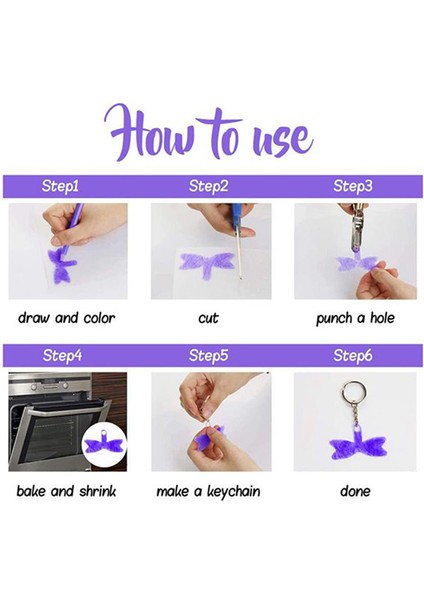 How to use

Step1
draw and color

Step2
cut

Step3
punch a hole

Step4
bake and shrink

Step5
make a keychain

Step6
done