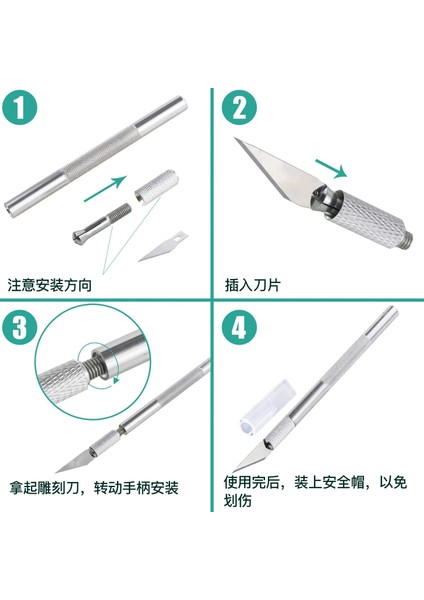 1

注意安装方向

2

插入刀片

3

拿起雕刻刀，转动手柄安装

4

使用完后，装上安全帽，以免划伤