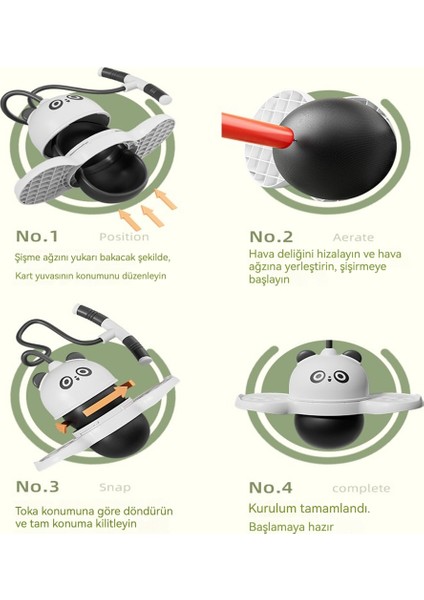 No.1 Position

Şişme ağzını yukarı bakacak şekilde,

Kart yuvasının konumunu düzenleyin

No.2 Aerate

Hava deliğini hizalayın ve hava ağzına yerleştirin, şişirmeye başlayın

No.3 Snap

Toka konumuna göre döndürün ve tam konuma kilitleyin

No.4 complete

Kurulum tamamlandı.

Başlamaya hazır