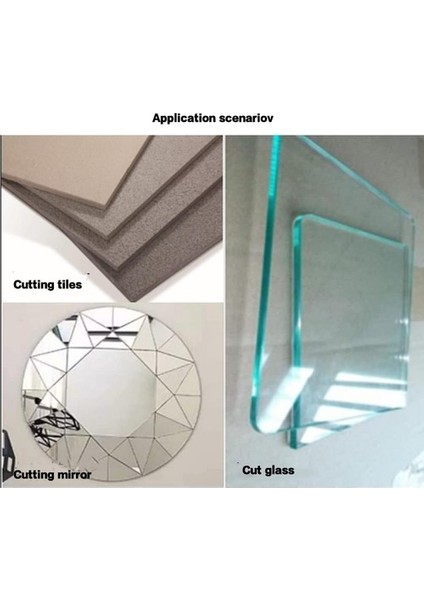 Application scenariov

Cutting tiles

Cutting mirror

Cut glass