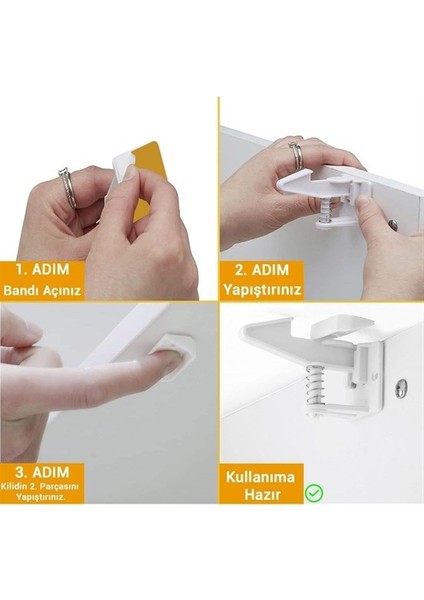 1. ADIM
Bandı Açınız

2. ADIM
Yapıştırınız

3. ADIM
Kilidin 2. Parçasını Yapıştırınız.

Kullanıma Hazır