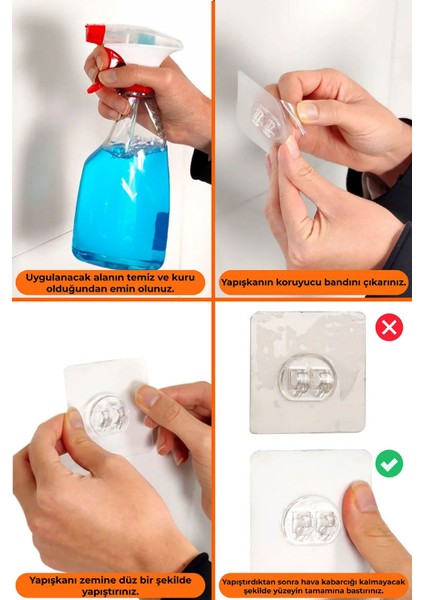 Uygulanacak alanın temiz ve kuru olduğundan emin olunuz.

Yapışkanın koruyucu bandını çıkarınız.

Yapışkanı zemine düz bir şekilde yapıştırınız.

Yapıştırdıktan sonra hava kabarcığı kalmayacak şekilde yüzeyin tamamına bastırınız.