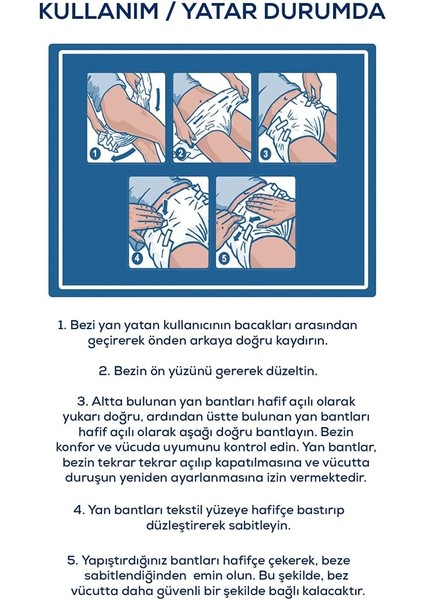 KULLANIM / YATAR DURUMDA

1

2

3

4

5

1. Bezi yan yatan kullanıcının bacakları arasından geçirerek önden arkaya doğru kaydırın.

2. Bezin ön yüzünü gererek düzeltin.

3. Altta bulunan yan bantları hafif açılı olarak yukarı doğru, ardından üstte bulunan yan bantları hafif açılı olarak aşağı doğru bantlayın. Bezin konfor ve vücuda uyumunu kontrol edin. Yan bantlar, bezin tekrar tekrar açılıp kapatılmasına ve vücutta duruşun yeniden ayarlanmasına izin vermektedir.

4. Yan bantları tekstil yüzeye hafifçe bastırıp düzleştirerek sabitleyin.

5. Yapıştırdığınız bantları hafifçe çekerek, beze sabitlendiğinden emin olun. Bu şekilde, bez vücutta daha güvenli bir şekilde bağlı kalacaktır.