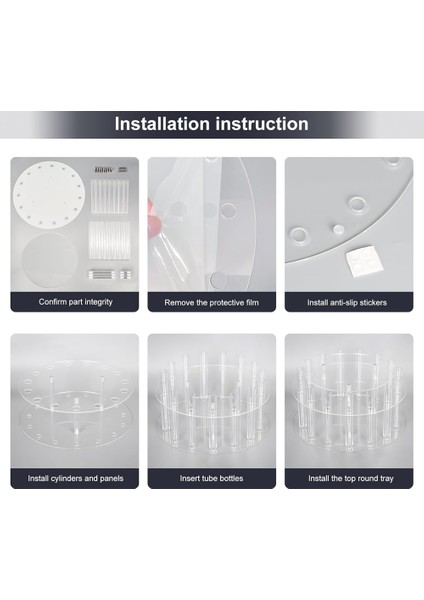 Installation instruction

Confirm part integrity

Remove the protective film

Install anti-slip stickers

Install cylinders and panels

Insert tube bottles

Install the top round tray