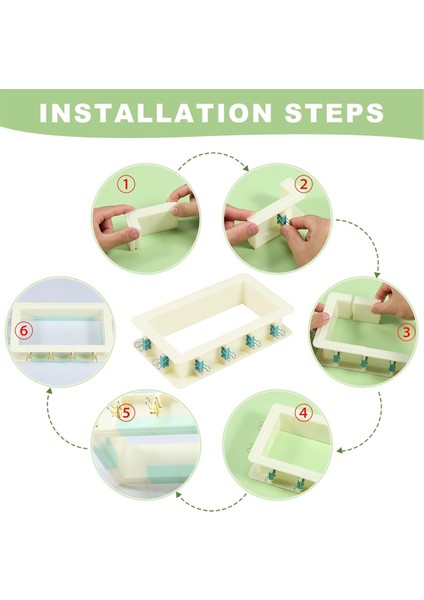 INSTALLATION STEPS

1

2

3

4

5

6