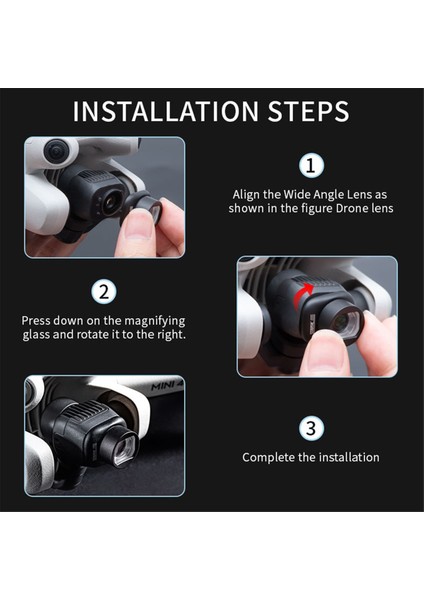 INSTALLATION STEPS

1

Align the Wide Angle Lens as shown in the figure Drone lens

2

Press down on the magnifying glass and rotate it to the right.

MINI 4

3

Complete the installation