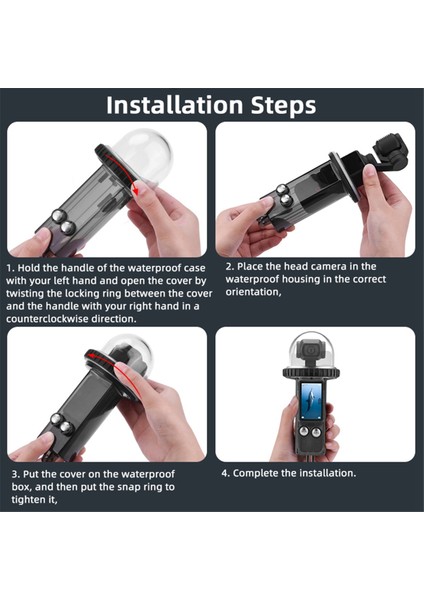 Installation Steps

1. Hold the handle of the waterproof case with your left hand and open the cover by twisting the locking ring between the cover and the handle with your right hand in a counterclockwise direction.

2. Place the head camera in the waterproof housing in the correct orientation,

3. Put the cover on the waterproof box, and then put the snap ring to tighten it,

4. Complete the installation.