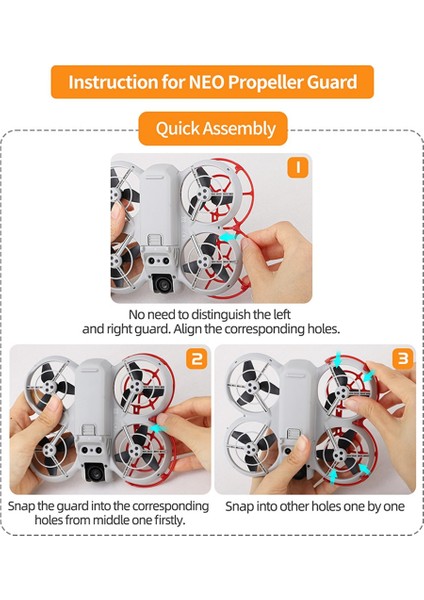 Instruction for NEO Propeller Guard

Quick Assembly

1

No need to distinguish the left and right guard. Align the corresponding holes.

2

Snap the guard into the corresponding holes from middle one firstly.

3

Snap into other holes one by one